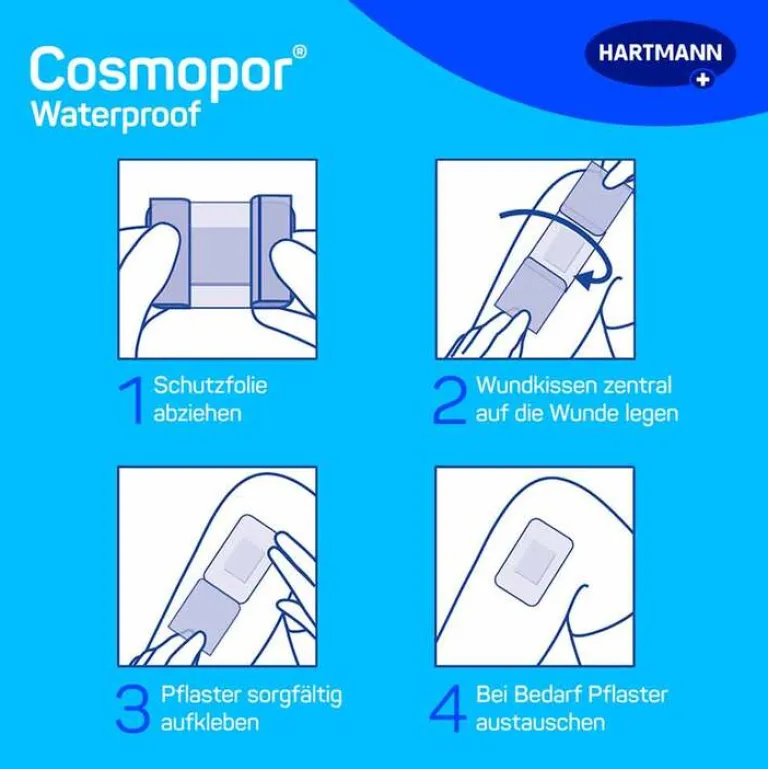 Cosmopor®
Waterproof

HARTMANN

1 Schutzfolie abziehen

2 Wundkissen zentral auf die Wunde legen

3 Pflaster sorgfältig aufkleben

4 Bei Bedarf Pflaster austauschen