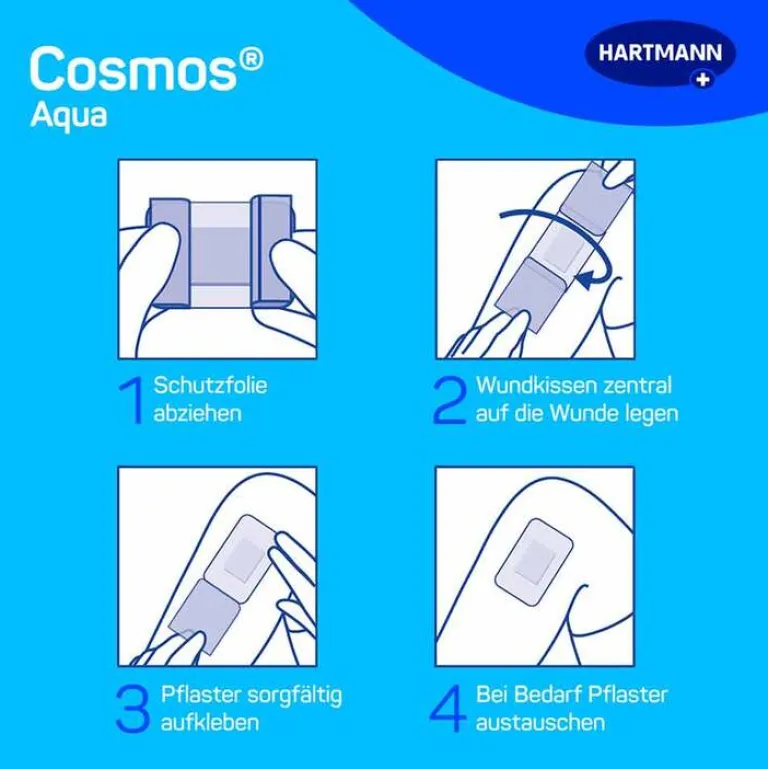 Cosmos®
Aqua

HARTMANN

1 Schutzfolie abziehen

2 Wundkissen zentral auf die Wunde legen

3 Pflaster sorgfältig aufkleben

4 Bei Bedarf Pflaster austauschen