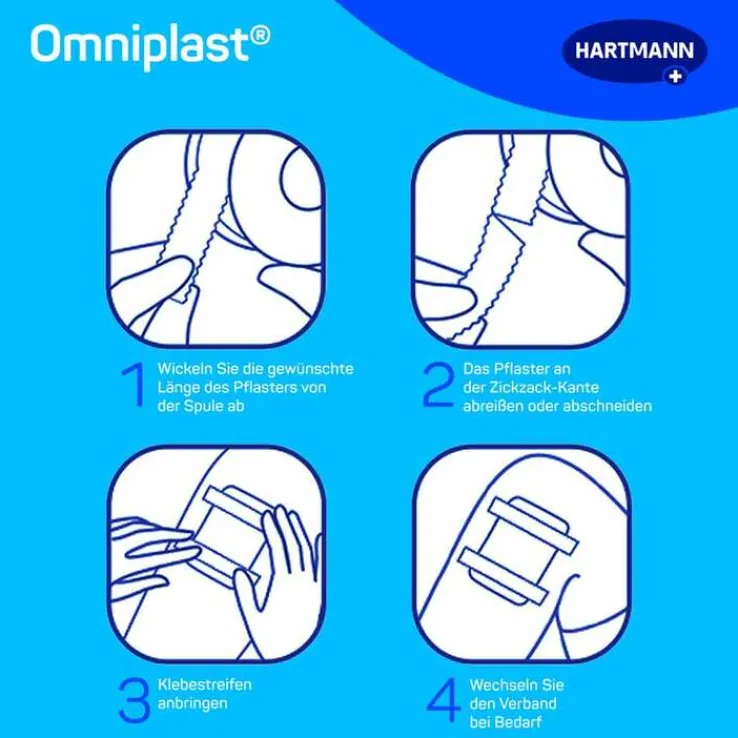 Omniplast®

HARTMANN

1 Wickeln Sie die gewünschte Länge des Pflasters von der Spule ab

2 Das Pflaster an der Zickzack-Kante abreißen oder abschneiden

3 Klebestreifen anbringen

4 Wechseln Sie den Verband bei Bedarf