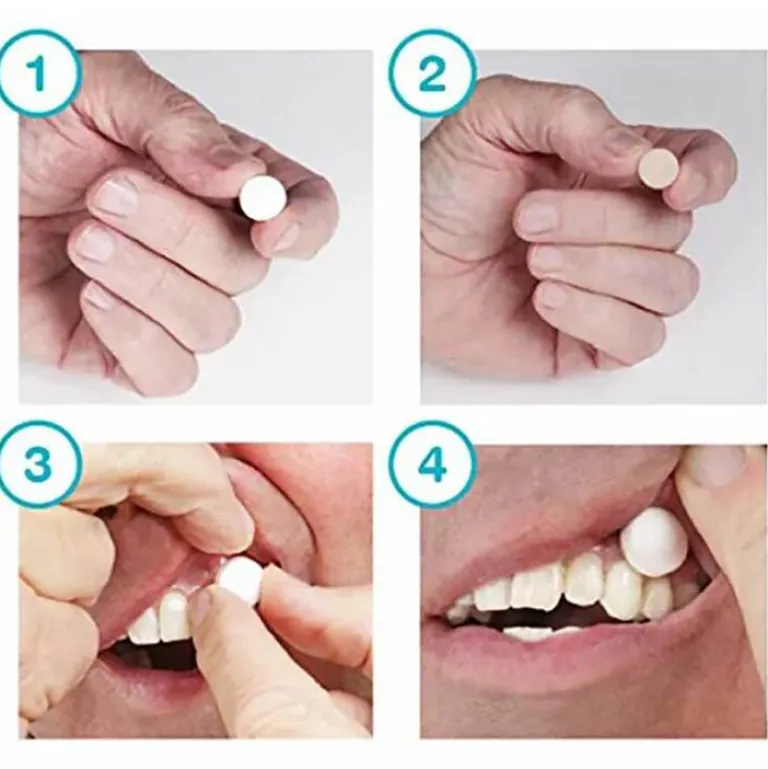 1

2

3

4