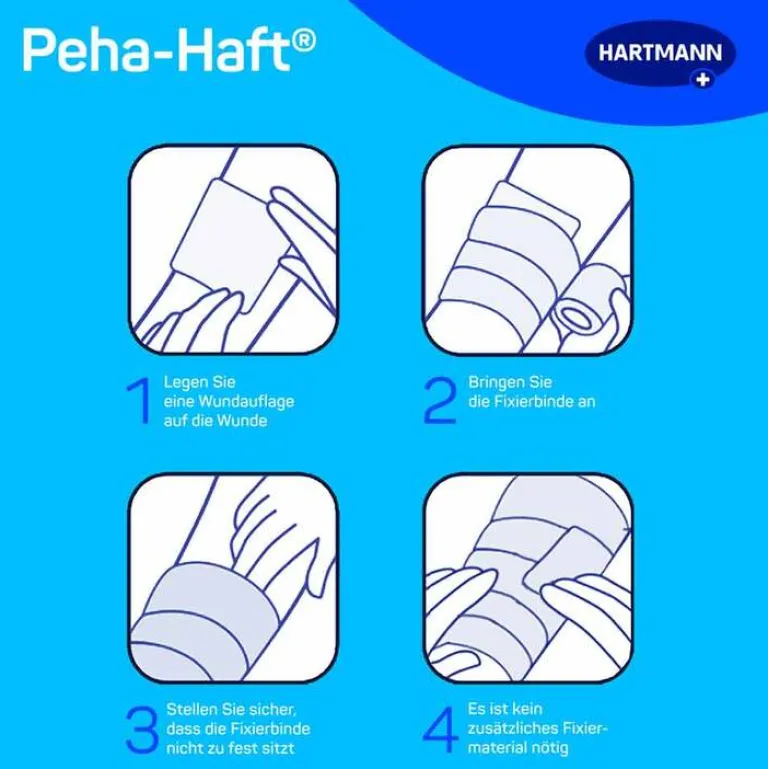 Peha-Haft®

HARTMANN

1 Legen Sie eine Wundauflage auf die Wunde

2 Bringen Sie die Fixierbinde an

3 Stellen Sie sicher, dass die Fixierbinde nicht zu fest sitzt

4 Es ist kein zusätzliches Fixiermaterial nötig